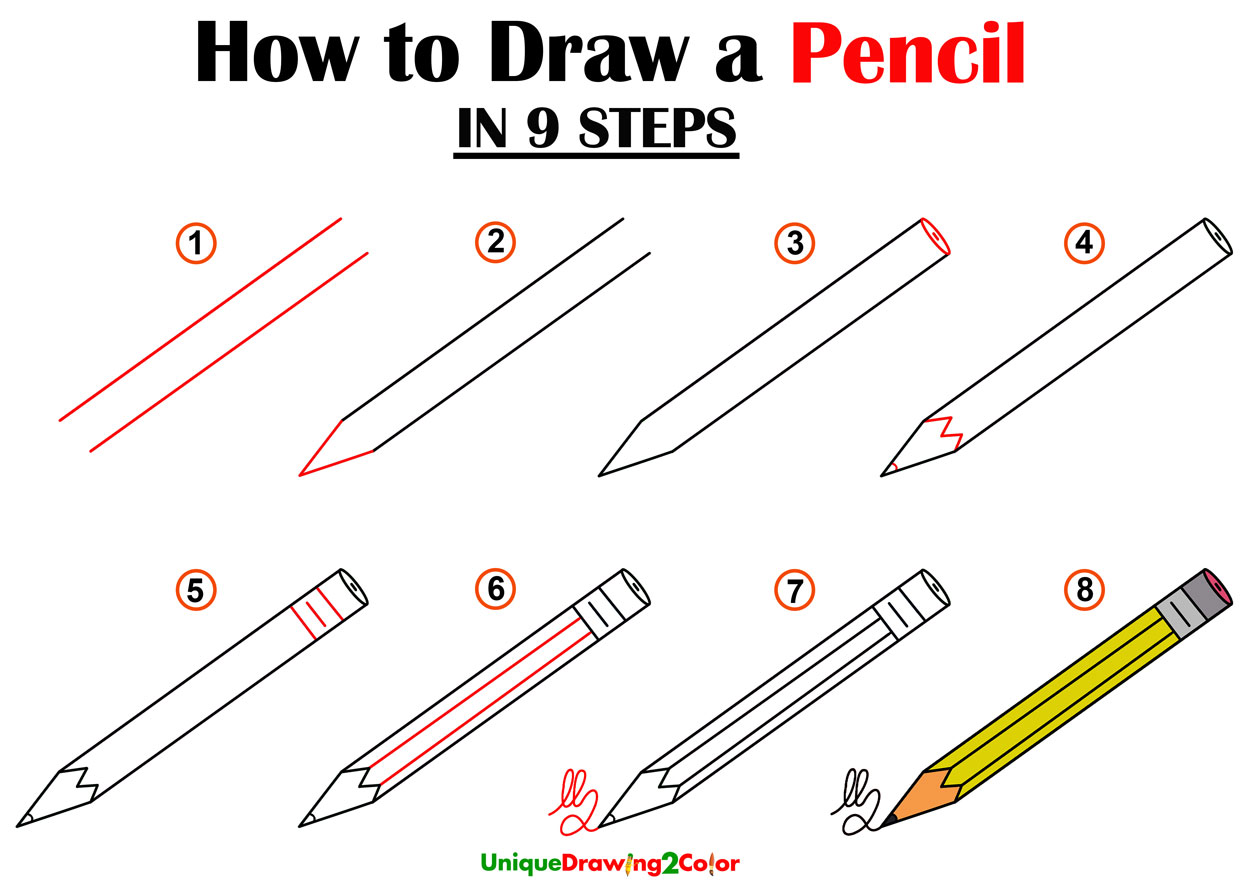 How to Draw a Pencil

IN 9 STEPS

1

2

3

4

5

6

7

8

UniqueDrawing2Color